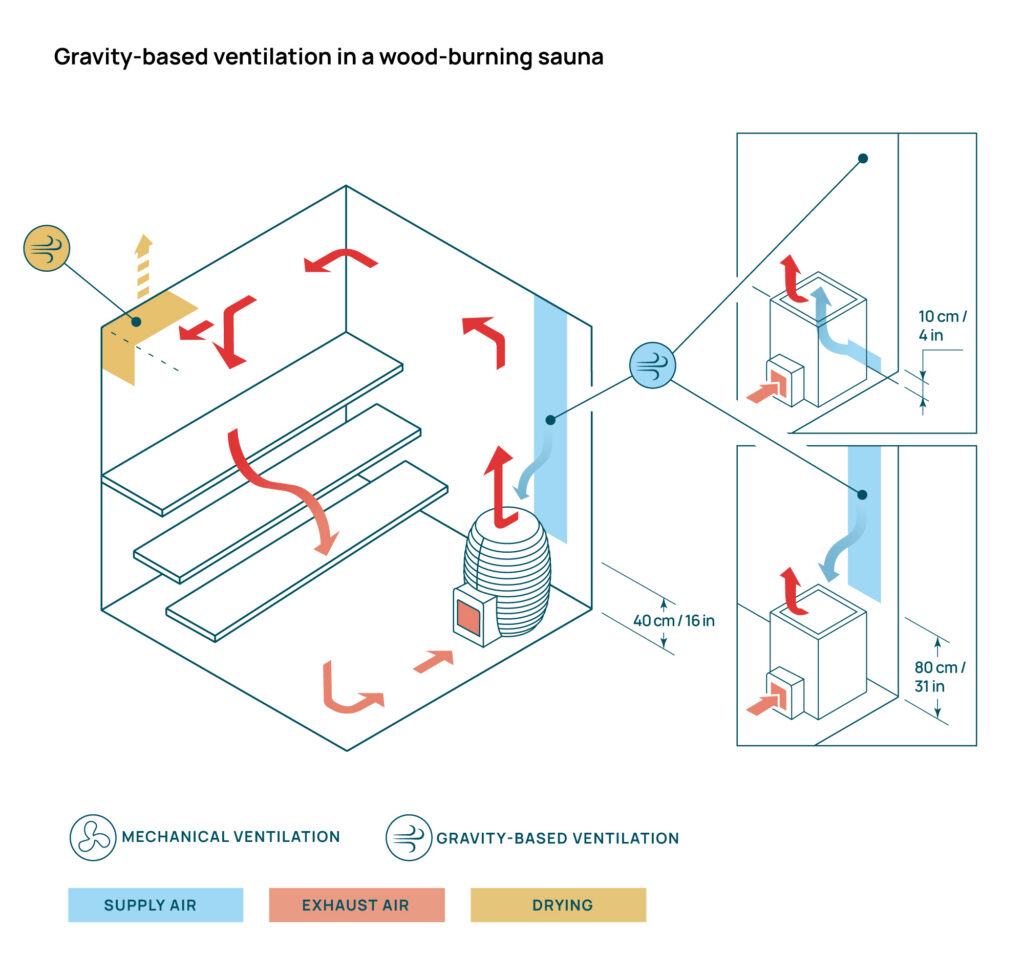 Gravity-based ventilation in a wood-burning sauna

10 cm / 4 in

40 cm / 16 in

80 cm / 31 in

MECHANICAL VENTILATION

GRAVITY-BASED VENTILATION

SUPPLY AIR

EXHAUST AIR

DRYING